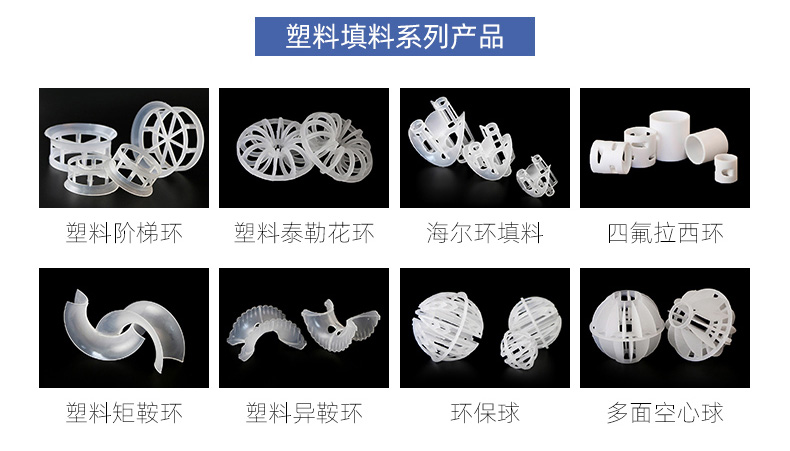 塑料填料系列产品

塑料阶梯环

塑料泰勒花环

海尔环填料

四氟拉西环

塑料矩鞍环

塑料异鞍环

环保球

多面空心球